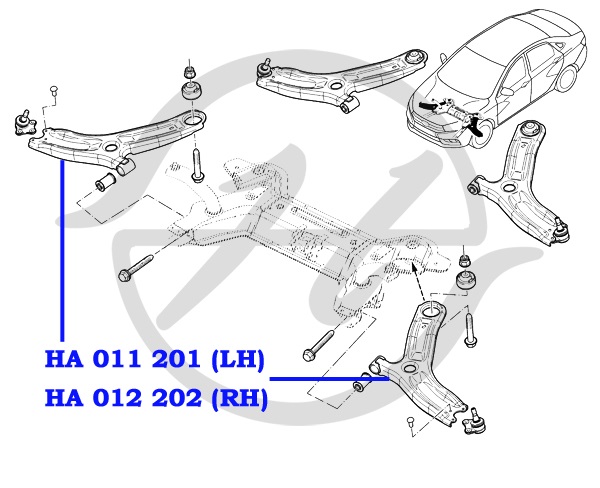 HA 011 201 (LH)
HA 012 202 (RH)